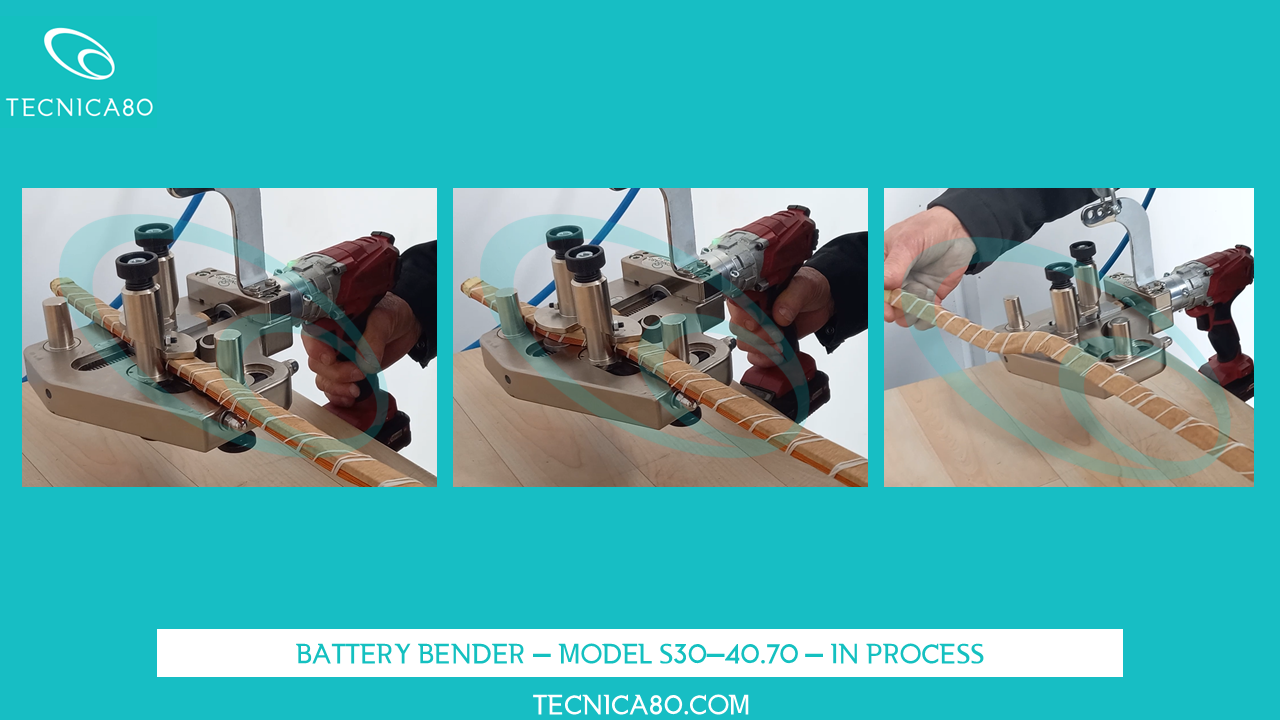 TECNICA80

BATTERY BENDER – MODEL S30–40.70 – IN PROCESS

TECNICA80.COM