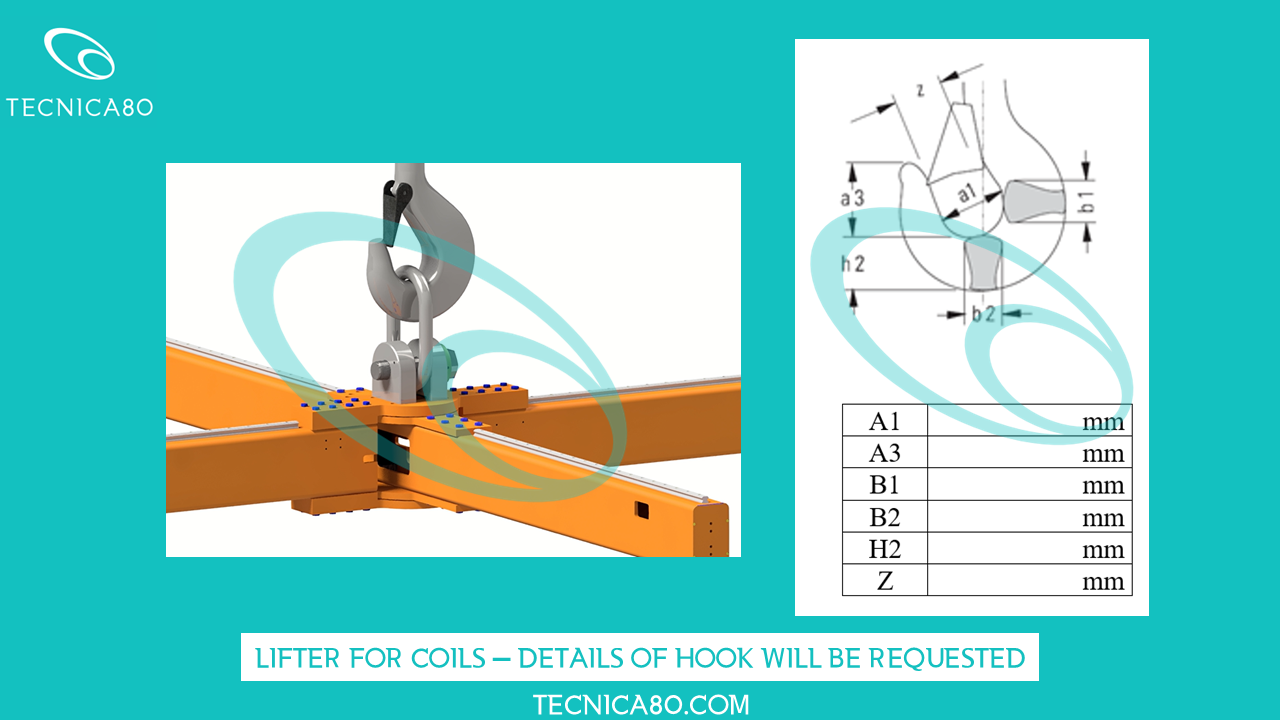 TECNICA80

z
a3
a1
b1
h2
b2

| A1 | mm |
|---|---|
| A3 | mm |
| B1 | mm |
| B2 | mm |
| H2 | mm |
| Z | mm |

LIFTER FOR COILS – DETAILS OF HOOK WILL BE REQUESTED

TECNICA80.COM