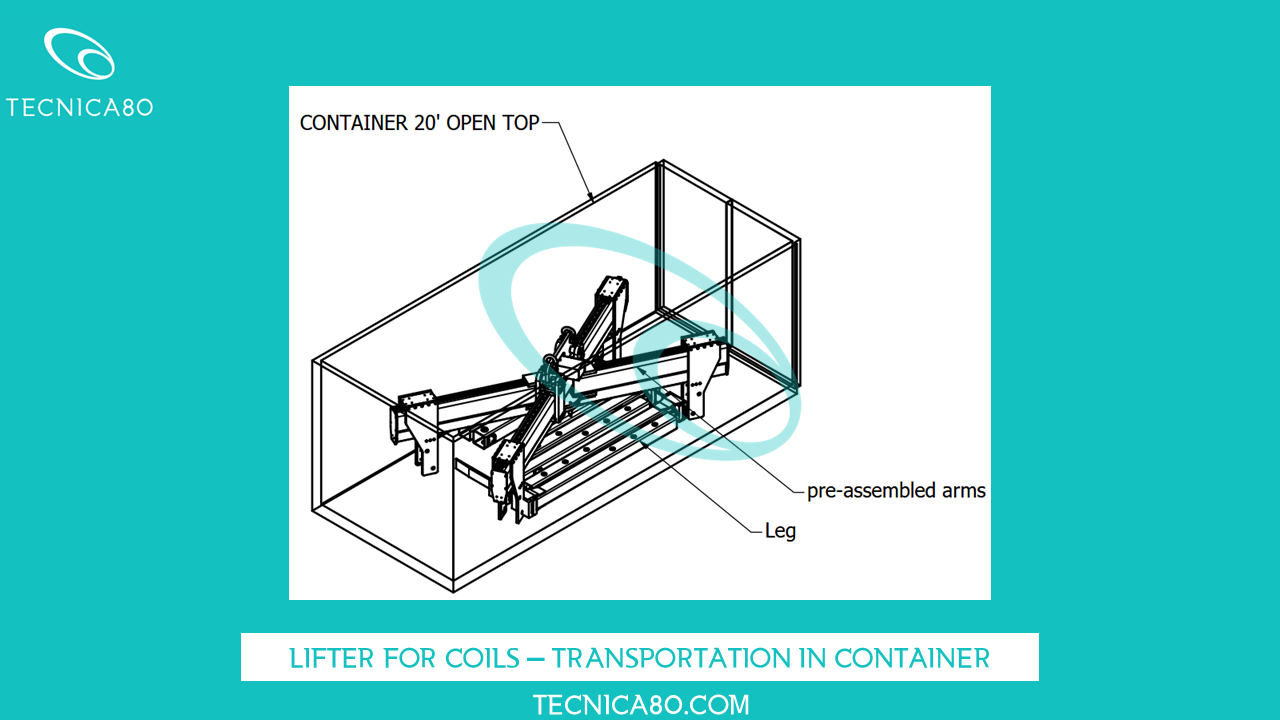 TECNICA80

CONTAINER 20' OPEN TOP

pre-assembled arms

Leg

LIFTER FOR COILS – TRANSPORTATION IN CONTAINER

TECNICA80.COM